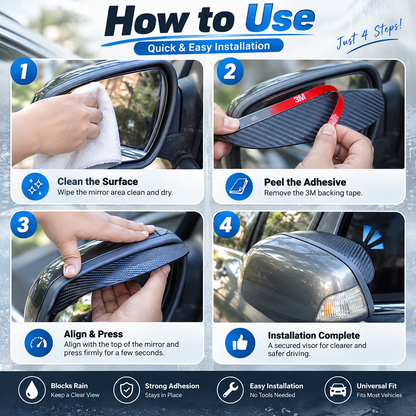 How to Use
Quick & Easy Installation
Just 4 Steps!

1
Clean the Surface
Wipe the mirror area clean and dry.

2
3M
Peel the Adhesive
Remove the 3M backing tape.

3
Align & Press
Align with the top of the mirror and press firmly for a few seconds.

4
Installation Complete
A secured visor for clearer and safer driving.

Blocks Rain
Keep a Clear View

Strong Adhesion
Stays in Place

Easy Installation
No Tools Needed

Universal Fit
Fits Most Vehicles